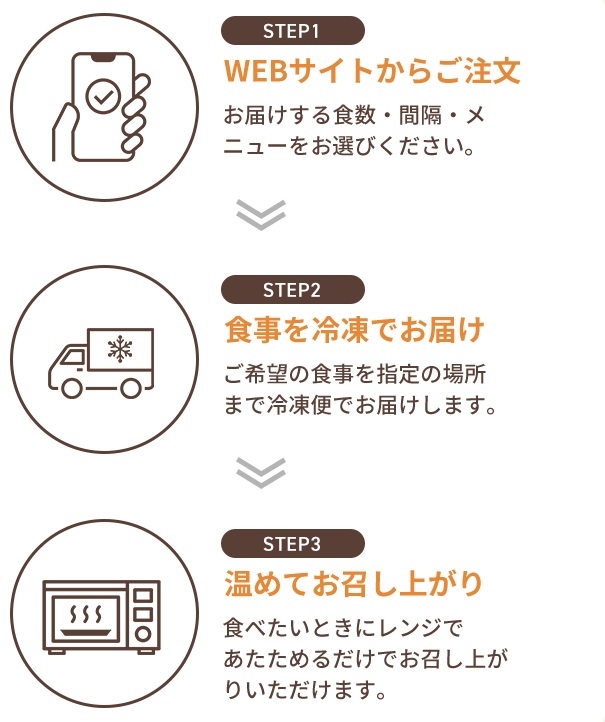 STEP1

WEBサイトからご注文

お届けする食数・間隔・メニューをお選びください。

STEP2

食事を冷凍でお届け

ご希望の食事を指定の場所まで冷凍便でお届けします。

STEP3

温めてお召し上がり

食べたいときにレンジであたためるだけでお召し上がりいただけます。