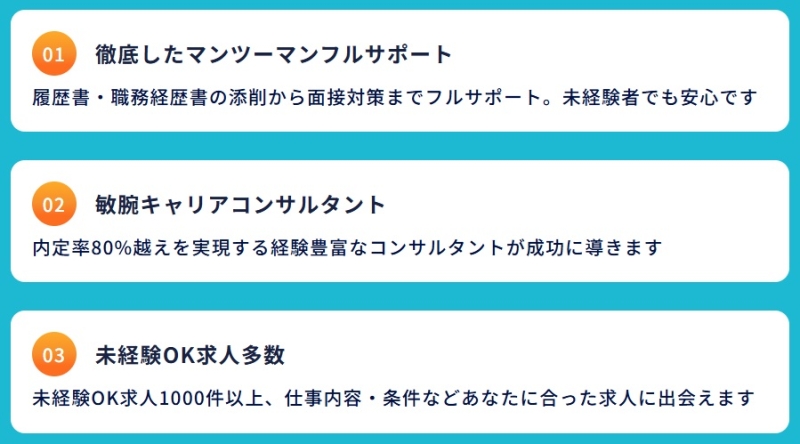 01
徹底したマンツーマンフルサポート

履歴書・職務経歴書の添削から面接対策までフルサポート。未経験者でも安心です

02
敏腕キャリアコンサルタント

内定率80%越えを実現する経験豊富なコンサルタントが成功に導きます

03
未経験OK求人多数

未経験OK求人1000件以上、仕事内容・条件などあなたに合った求人に出会えます