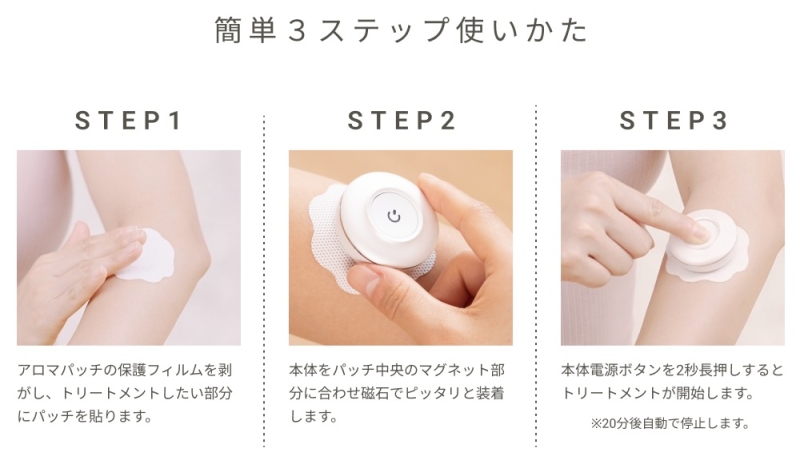 簡単３ステップ使いかた

STEP1

アロマパッチの保護フィルムを剥がし、トリートメントしたい部分にパッチを貼ります。

STEP2

本体をパッチ中央のマグネット部分に合わせ磁石でピッタリと装着します。

STEP3

本体電源ボタンを2秒長押しするとトリートメントが開始します。

※20分後自動で停止します。