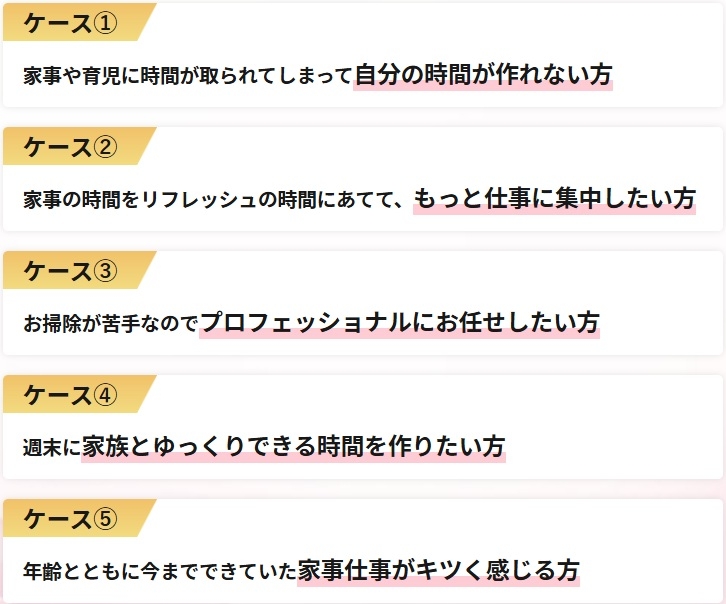 ケース①

家事や育児に時間が取られてしまって自分の時間が作れない方

ケース②

家事の時間をリフレッシュの時間にあてて、もっと仕事に集中したい方

ケース③

お掃除が苦手なのでプロフェッショナルにお任せしたい方

ケース④

週末に家族とゆっくりできる時間を作りたい方

ケース⑤

年齢とともに今までできていた家事仕事がキツく感じる方