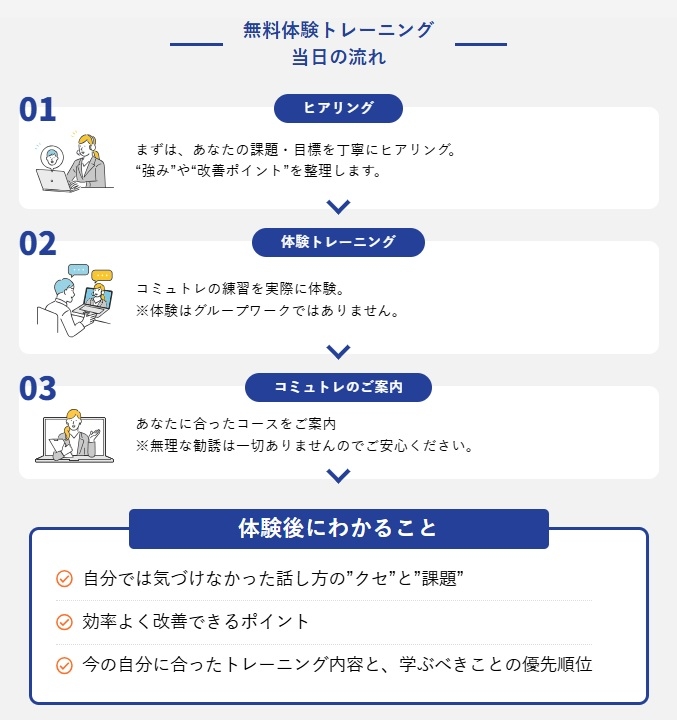 無料体験トレーニング
当日の流れ

01
ヒアリング
まずは、あなたの課題・目標を丁寧にヒアリング。
“強み”や“改善ポイント”を整理します。

02
体験トレーニング
コミュトレの練習を実際に体験。
※体験はグループワークではありません。

03
コミュトレのご案内
あなたに合ったコースをご案内
※無理な勧誘は一切ありませんのでご安心ください。

体験後にわかること
自分では気づけなかった話し方の”クセ”と”課題”
効率よく改善できるポイント
今の自分に合ったトレーニング内容と、学ぶべきことの優先順位