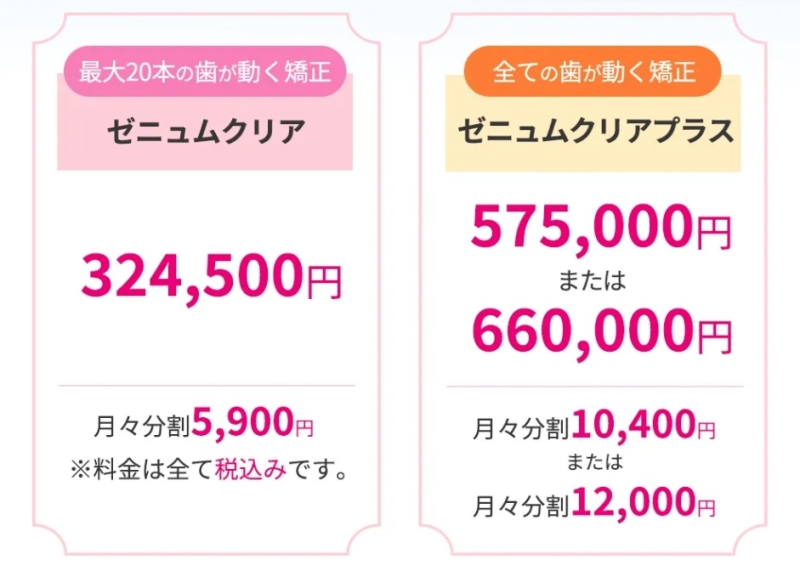 最大20本の歯が動く矯正

ゼニュムクリア

324,500円

月々分割5,900円

※料金は全て税込みです。

全ての歯が動く矯正

ゼニュムクリアプラス

575,000円
または
660,000円

月々分割10,400円
または
月々分割12,000円