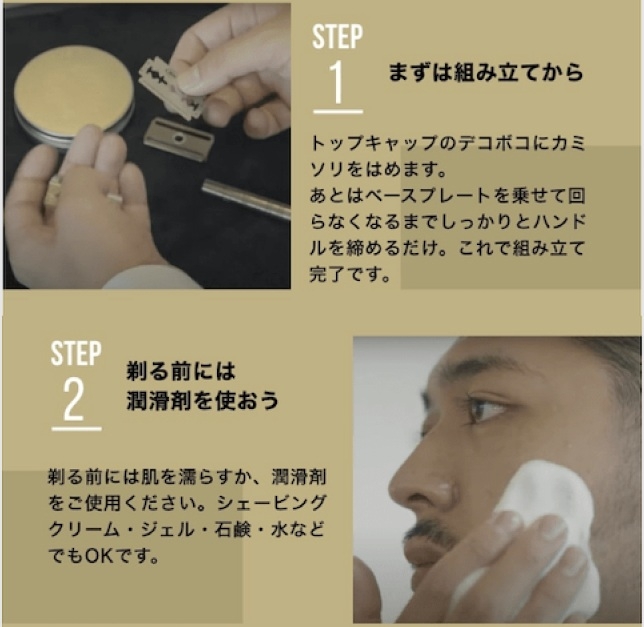 STEP
1
まずは組み立てから

トップキャップのデコボコにカミソリをはめます。
あとはベースプレートを乗せて回らなくなるまでしっかりとハンドルを締めるだけ。これで組み立て完了です。

STEP
2
剃る前には
潤滑剤を使おう

剃る前には肌を濡らすか、潤滑剤をご使用ください。シェービングクリーム・ジェル・石鹸・水などでもOKです。