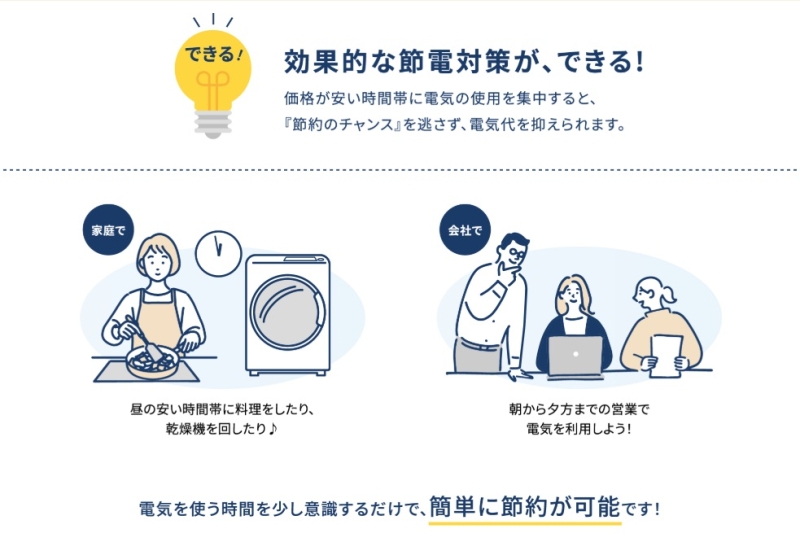 できる!

効果的な節電対策が、できる!

価格が安い時間帯に電気の使用を集中すると、『節約のチャンス』を逃さず、電気代を抑えられます。

家庭で

昼の安い時間帯に料理をしたり、乾燥機を回したり♪

会社で

朝から夕方までの営業で電気を利用しよう!

電気を使う時間を少し意識するだけで、簡単に節約が可能です!