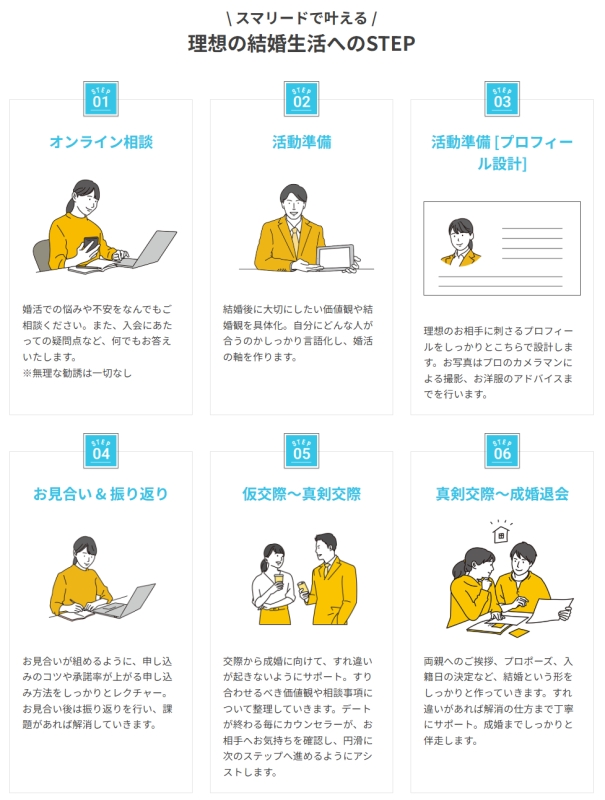 \ スマリードで叶える /
理想の結婚生活へのSTEP

STEP 01
オンライン相談
婚活での悩みや不安をなんでもご相談ください。また、入会にあたっての疑問点など、何でもお答えいたします。
※無理な勧誘は一切なし

STEP 02
活動準備
結婚後に大切にしたい価値観や結婚観を具体化。自分にどんな人が合うのかしっかり言語化し、婚活の軸を作ります。

STEP 03
活動準備 [プロフィール設計]
理想のお相手に刺さるプロフィールをしっかりとこちらで設計します。お写真はプロのカメラマンによる撮影、お洋服のアドバイスまでを行います。

STEP 04
お見合い & 振り返り
お見合いが組めるように、申し込みのコツや承諾率が上がる申し込み方法をしっかりとレクチャー。お見合い後は振り返りを行い、課題があれば解消していきます。

STEP 05
仮交際〜真剣交際
交際から成婚に向けて、すれ違いが起きないようにサポート。すり合わせるべき価値観や相談事項について整理していきます。デートが終わる毎にカウンセラーが、お相手へお気持ちを確認し、円滑に次のステップへ進めるようにアシストします。

STEP 06
真剣交際〜成婚退会
両親へのご挨拶、プロポーズ、入籍日の決定など、結婚という形をしっかりと作っていきます。すれ違いがあれば解消の仕方まで丁寧にサポート。成婚までしっかりと伴走します。