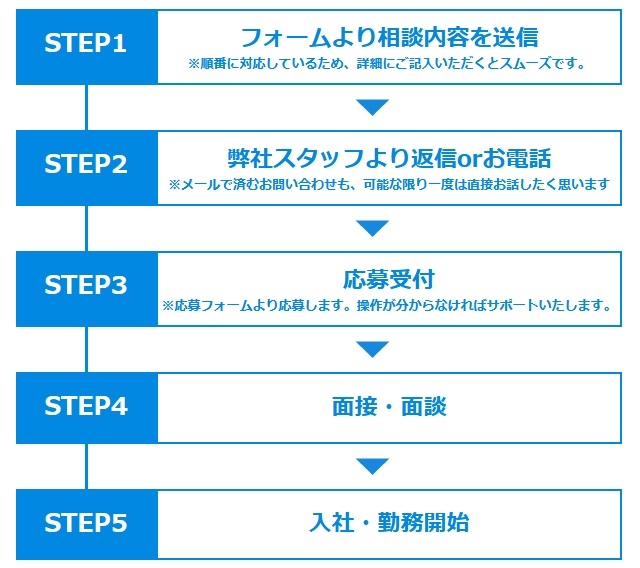 STEP1

フォームより相談内容を送信
※順番に対応しているため、詳細にご記入いただくとスムーズです。

STEP2

弊社スタッフより返信orお電話
※メールで済むお問い合わせも、可能な限り一度は直接お話したく思います

STEP3

応募受付
※応募フォームより応募します。操作が分からなければサポートいたします。

STEP4

面接・面談

STEP5

入社・勤務開始