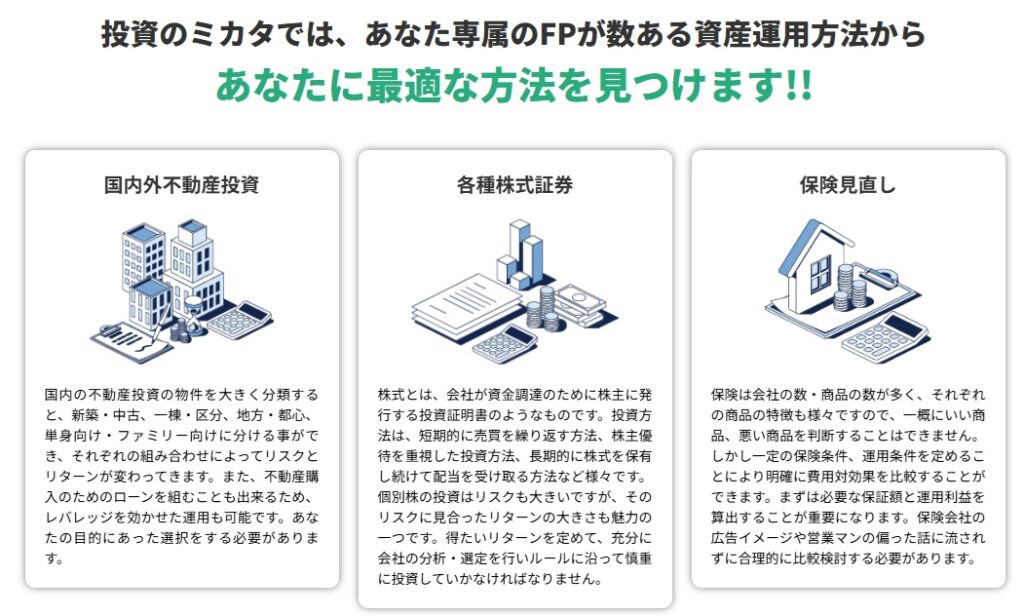 投資のミカタでは、あなた専属のFPが数ある資産運用方法から

あなたに最適な方法を見つけます!!

国内外不動産投資

国内の不動産投資の物件を大きく分類すると、新築・中古、一棟・区分、地方・都心、単身向け・ファミリー向けに分ける事ができ、それぞれの組み合わせによってリスクとリターンが変わってきます。また、不動産購入のためのローンを組むことも出来るため、レバレッジを効かせた運用も可能です。あなたの目的にあった選択をする必要があります。

各種株式証券

株式とは、会社が資金調達のために株主に発行する投資証明書のようなものです。投資方法は、短期的に売買を繰り返す方法、株主優待を重視した投資方法、長期的に株式を保有し続けて配当を受け取る方法など様々です。個別株の投資はリスクも大きいですが、そのリスクに見合ったリターンの大きさも魅力の一つです。得たいリターンを定めて、充分に会社の分析・選定を行いルールに沿って慎重に投資していかなければなりません。

保険見直し

保険は会社の数・商品の数が多く、それぞれの商品の特徴も様々ですので、一概にいい商品、悪い商品を判断することはできません。しかし一定の保険条件、運用条件を定めることにより明確に費用対効果を比較することができます。まずは必要な保証額と運用利益を算出することが重要になります。保険会社の広告イメージや営業マンの偏った話に流されずに合理的に比較検討する必要があります。