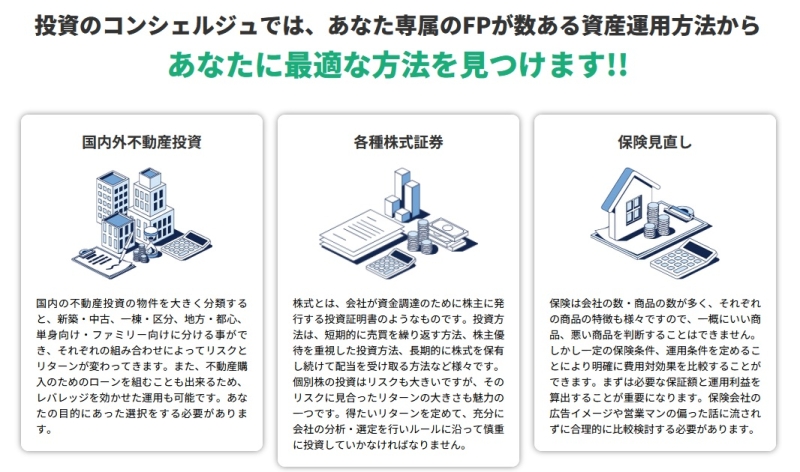 投資のコンシェルジュでは、あなた専属のFPが数ある資産運用方法から

あなたに最適な方法を見つけます!!

国内外不動産投資

国内の不動産投資の物件を大きく分類すると、新築・中古、一棟・区分、地方・都心、単身向け・ファミリー向けに分ける事ができ、それぞれの組み合わせによってリスクとリターンが変わってきます。また、不動産購入のためのローンを組むことも出来るため、レバレッジを効かせた運用も可能です。あなたの目的にあった選択をする必要があります。

各種株式証券

株式とは、会社が資金調達のために株主に発行する投資証明書のようなものです。投資方法は、短期的に売買を繰り返す方法、株主優待を重視した投資方法、長期的に株式を保有し続けて配当を受け取る方法など様々です。個別株の投資はリスクも大きいですが、そのリスクに見合ったリターンの大きさも魅力の一つです。得たいリターンを定めて、充分に会社の分析・選定を行いルールに沿って慎重に投資していかなければなりません。

保険見直し

保険は会社の数・商品の数が多く、それぞれの商品の特徴も様々ですので、一概にいい商品、悪い商品を判断することはできません。しかし一定の保険条件、運用条件を定めることにより明確に費用対効果を比較することができます。まずは必要な保証額と運用利益を算出することが重要になります。保険会社の広告イメージや営業マンの偏った話に流されずに合理的に比較検討する必要があります。